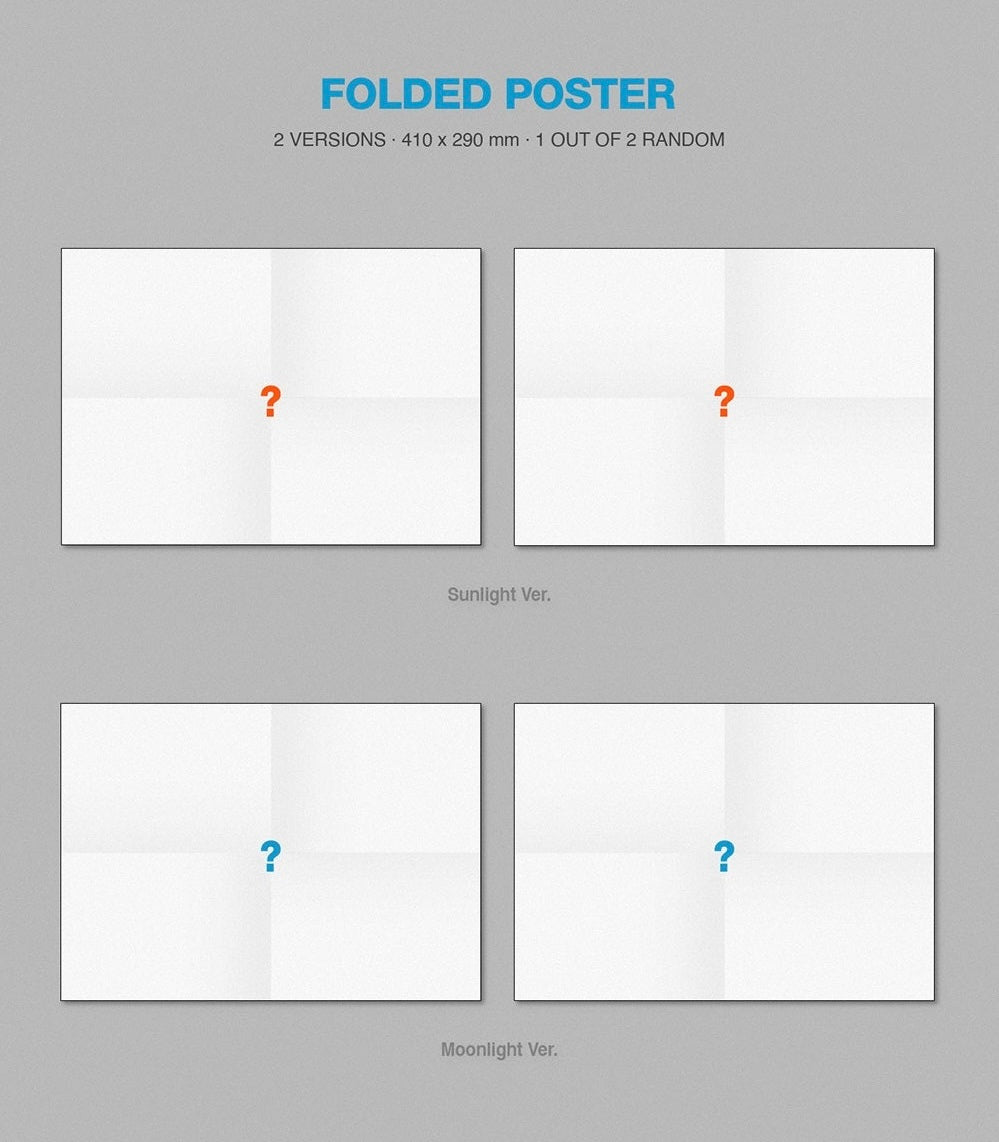 FOLDED POSTER

2 VERSIONS · 410 x 290 mm · 1 OUT OF 2 RANDOM

?

?

Sunlight Ver.

?

?

Moonlight Ver.